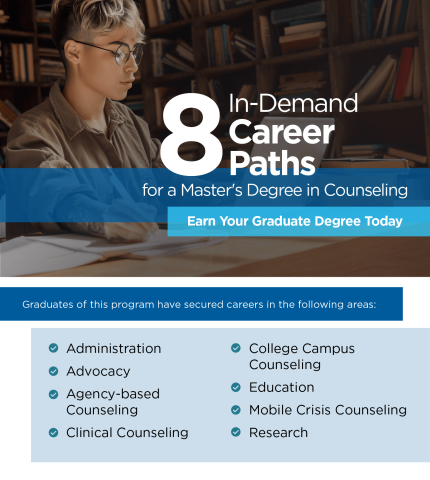 8 In-Demand Career Paths

for a Master's Degree in Counseling

Earn Your Graduate Degree Today

Graduates of this program have secured careers in the following areas:

Administration
Advocacy
Agency-based Counseling
Clinical Counseling

College Campus Counseling
Education
Mobile Crisis Counseling
Research