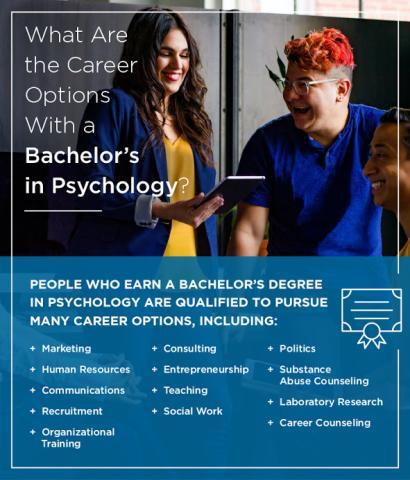 What Are the Career Options With a Bachelor's in Psychology?

PEOPLE WHO EARN A BACHELOR'S DEGREE IN PSYCHOLOGY ARE QUALIFIED TO PURSUE MANY CAREER OPTIONS, INCLUDING:

+ Marketing
+ Human Resources
+ Communications
+ Recruitment
+ Organizational Training

+ Consulting
+ Entrepreneurship
+ Teaching
+ Social Work

+ Politics
+ Substance Abuse Counseling
+ Laboratory Research
+ Career Counseling